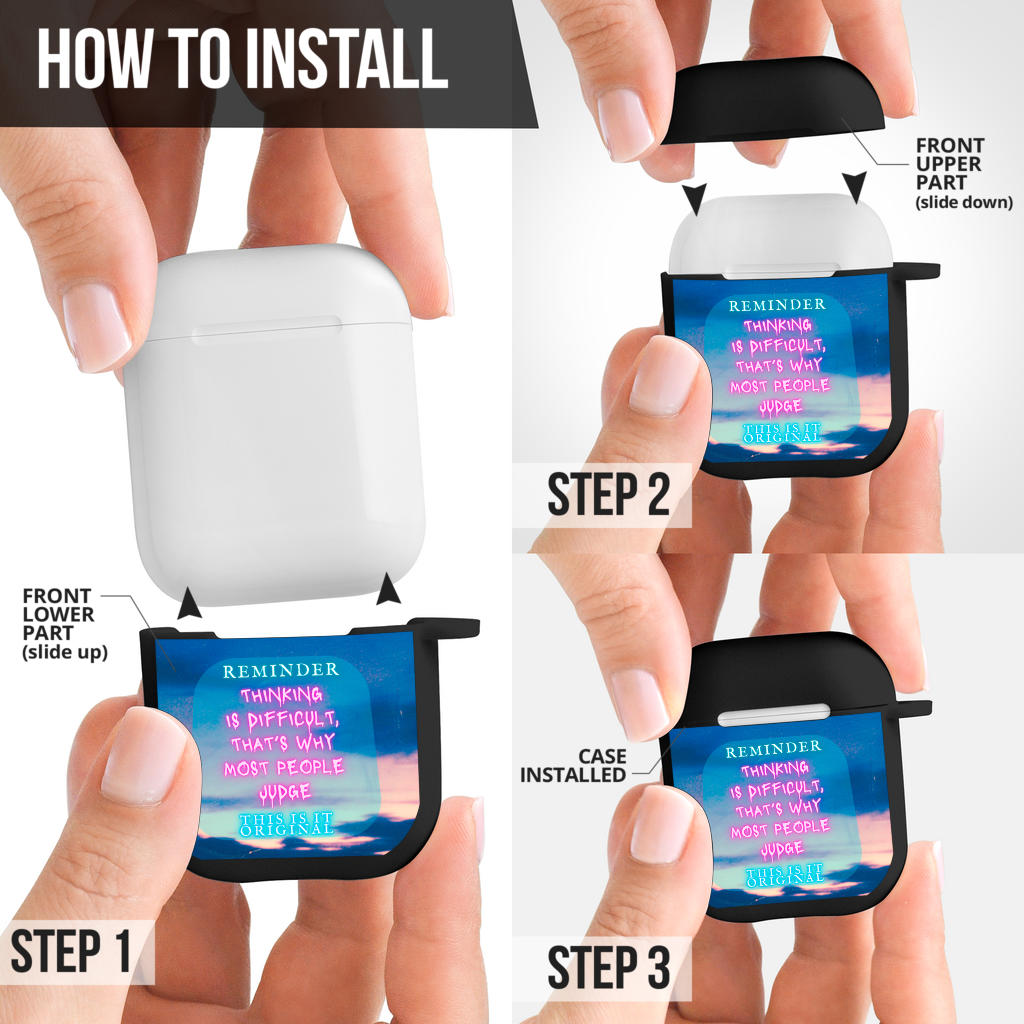 HOW TO INSTALL

FRONT LOWER PART (slide up)

REMINDER
THINKING IS DIFFICULT, THAT'S WHY MOST PEOPLE JUDGE
THIS IS IT ORIGINAL

STEP 1

FRONT UPPER PART (slide down)

REMINDER
THINKING IS DIFFICULT, THAT'S WHY MOST PEOPLE JUDGE
THIS IS IT ORIGINAL

STEP 2

CASE INSTALLED

REMINDER
THINKING IS DIFFICULT, THAT'S WHY MOST PEOPLE JUDGE
THIS IS IT ORIGINAL

STEP 3