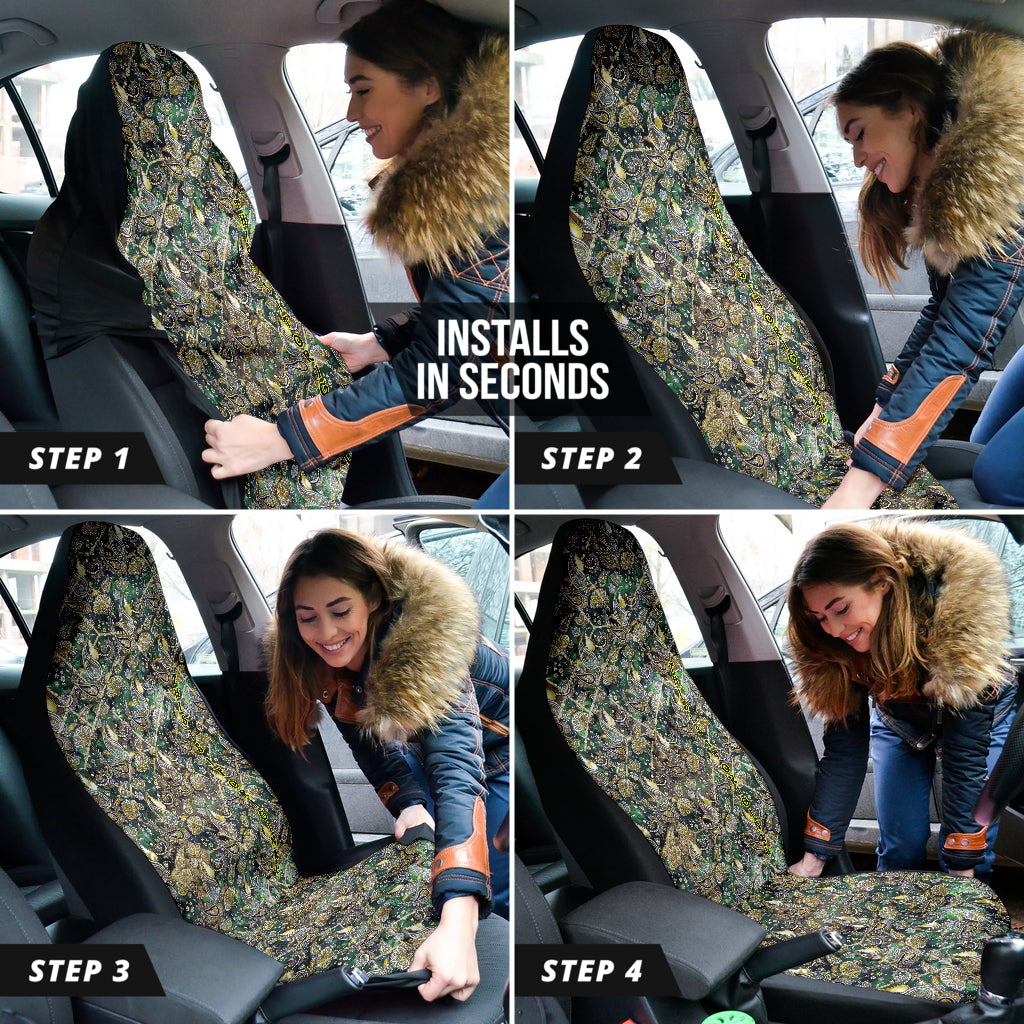 INSTALLS IN SECONDS

STEP 1

STEP 2

STEP 3

STEP 4